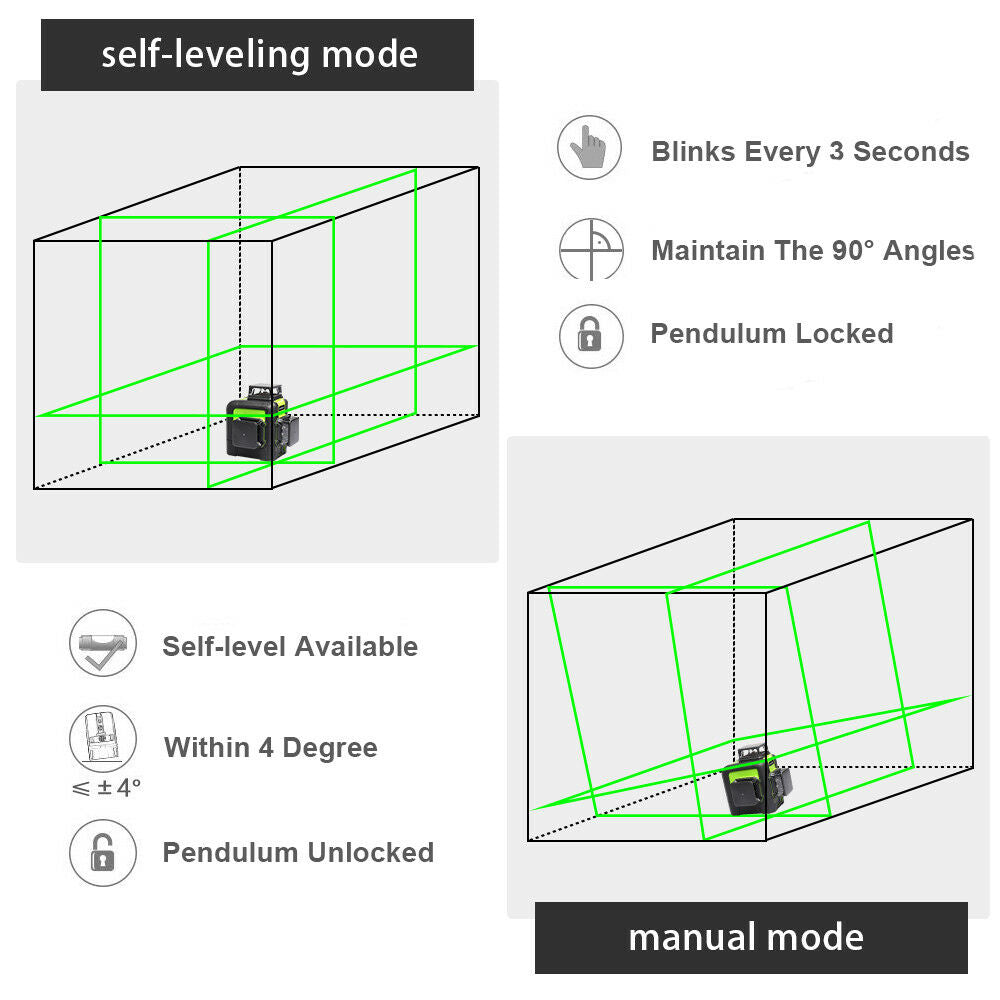 self-leveling mode

Blinks Every 3 Seconds

Maintain The 90° Angles

Pendulum Locked

Self-level Available

Within 4 Degree

$\leqslant \pm 4°$

Pendulum Unlocked

manual mode