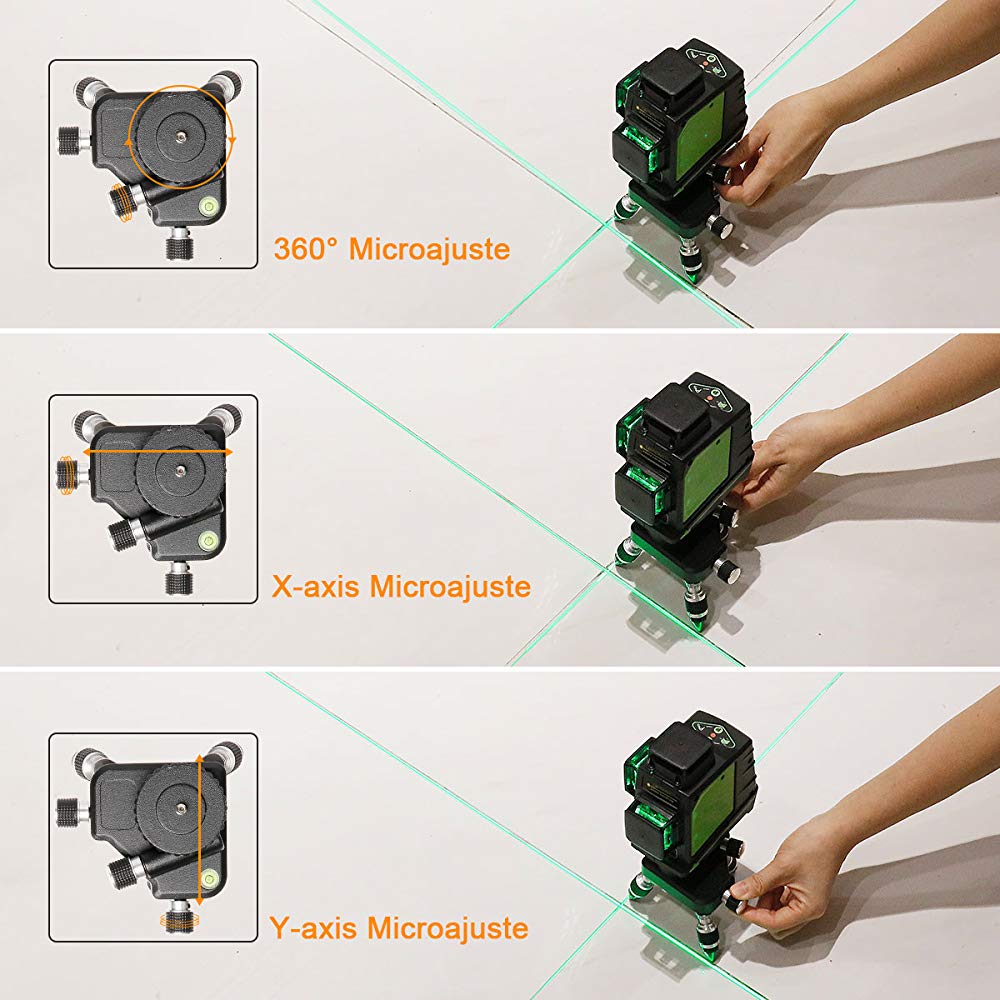 360° Microajuste

X-axis Microajuste

Y-axis Microajuste