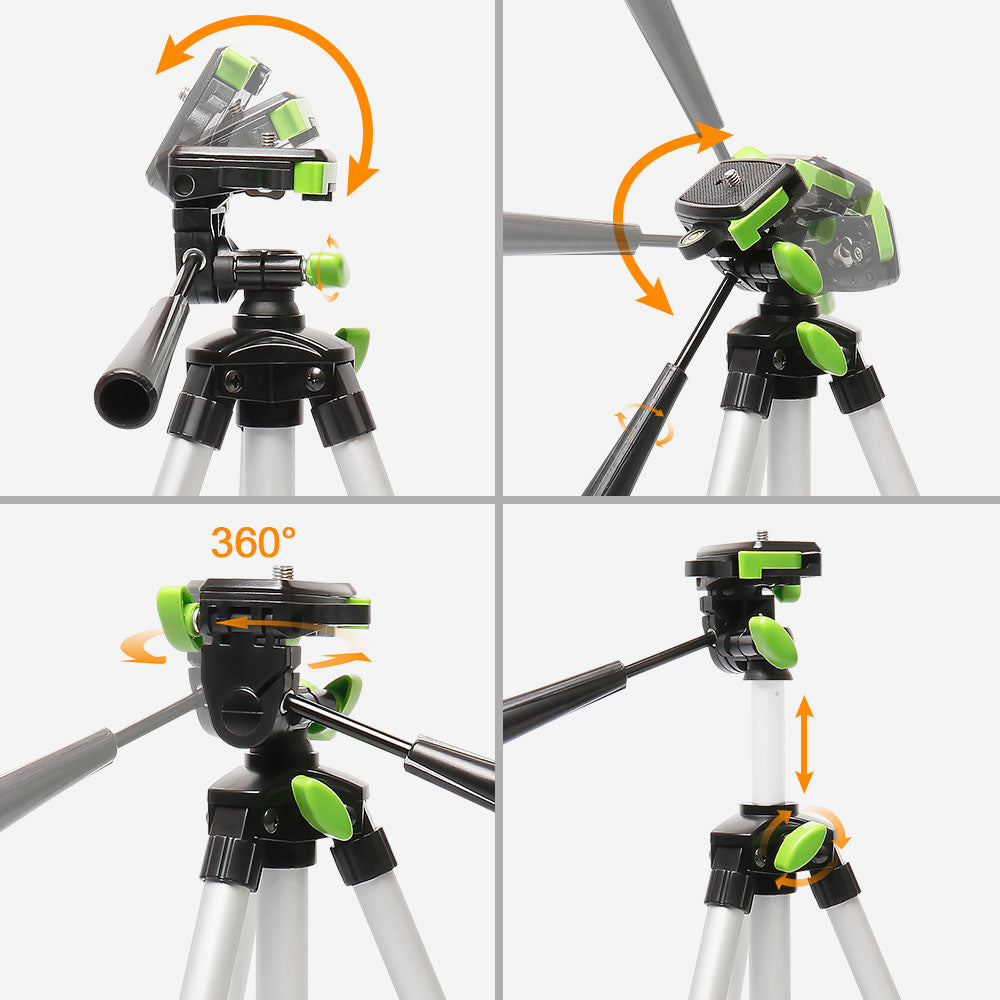 360°