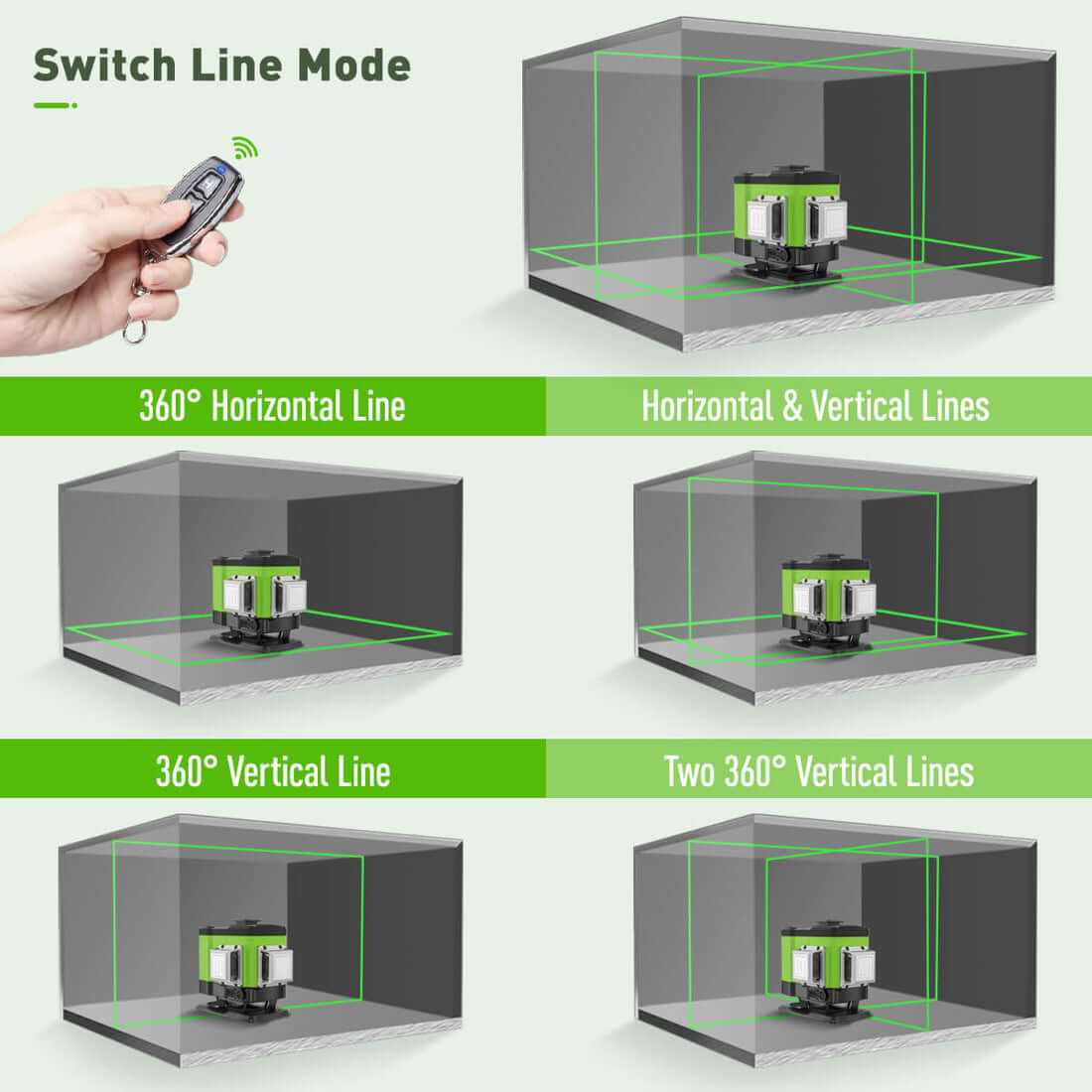 Switch Line Mode

360° Horizontal Line

Horizontal & Vertical Lines

360° Vertical Line

Two 360° Vertical Lines