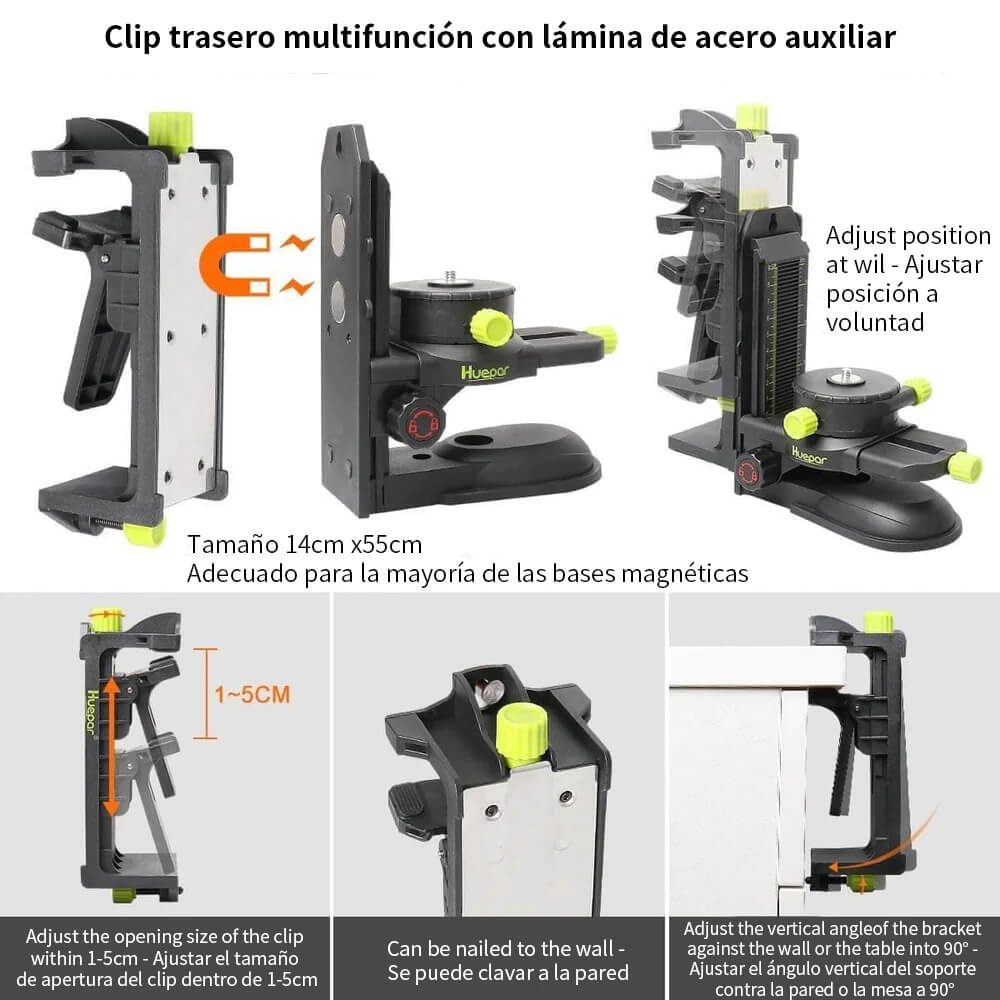 Clip trasero multifunción con lámina de acero auxiliar

Huepar

Adjust position at wil - Ajustar posición a voluntad

Huepar

Tamaño 14cm x55cm
Adecuado para la mayoría de las bases magnéticas

Huepar

1~5CM

Adjust the opening size of the clip within 1-5cm - Ajustar el tamaño de apertura del clip dentro de 1-5cm

Can be nailed to the wall - Se puede clavar a la pared

Adjust the vertical angleof the bracket against the wall or the table into 90° - Ajustar el ángulo vertical del soporte contra la pared o la mesa a 90°