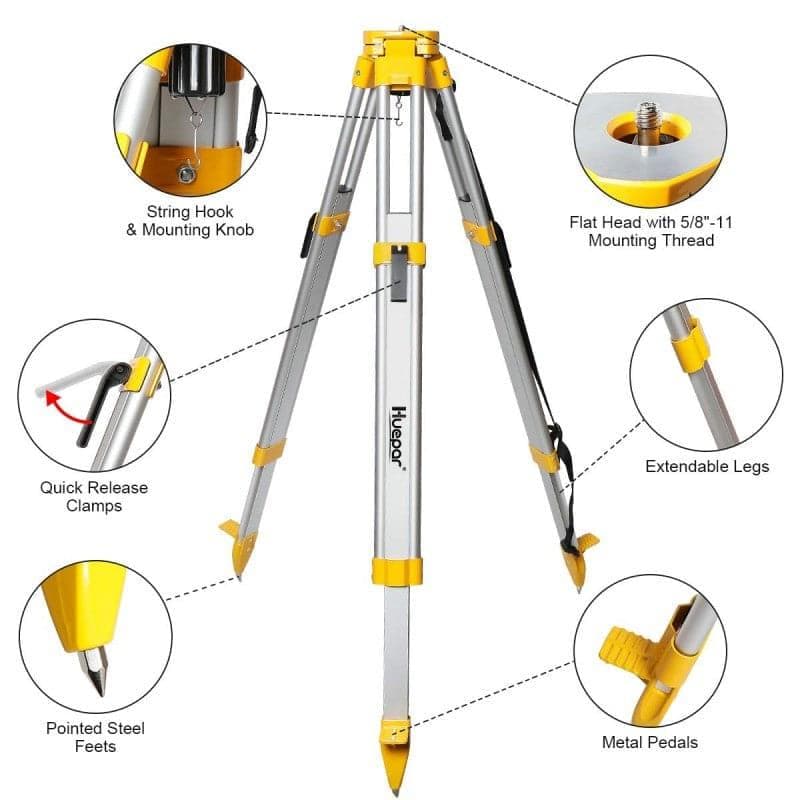 String Hook & Mounting Knob

Flat Head with 5/8"-11 Mounting Thread

Huepar®

Quick Release Clamps

Extendable Legs

Pointed Steel Feets

Metal Pedals